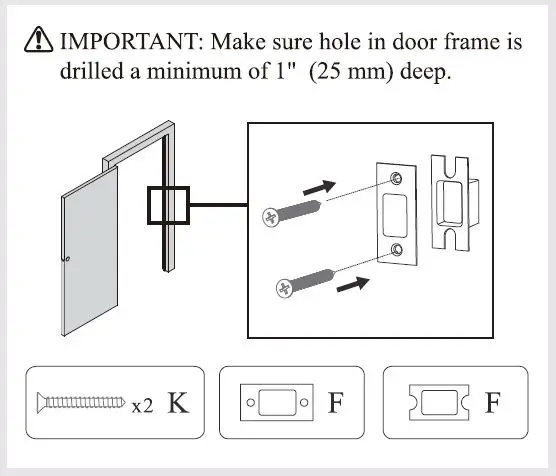 IMPORTANT: Make sure hole in door frame is drilled a minimum of 1" (25 mm) deep.

x2 K

F

F