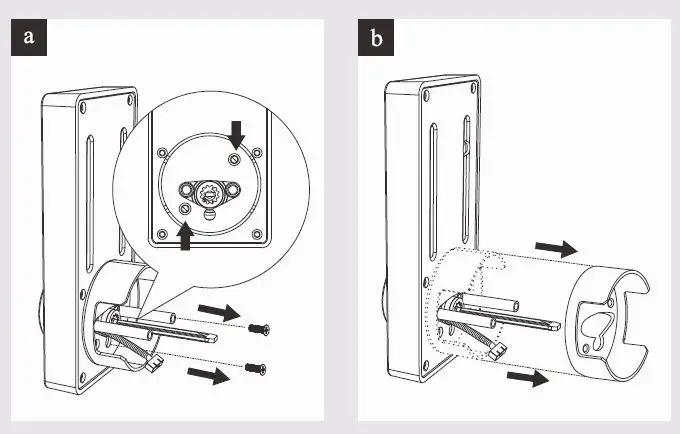 a

b