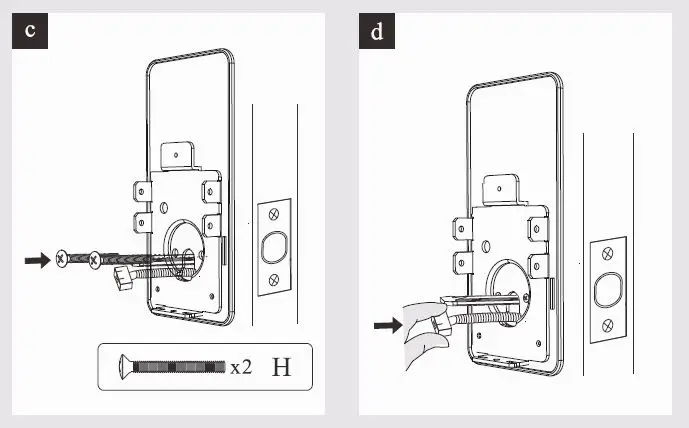 c

x2 H

d