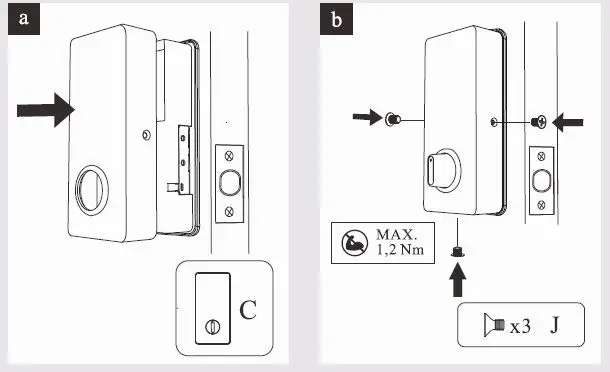 a

C

b

MAX.
1,2 Nm

x3 J