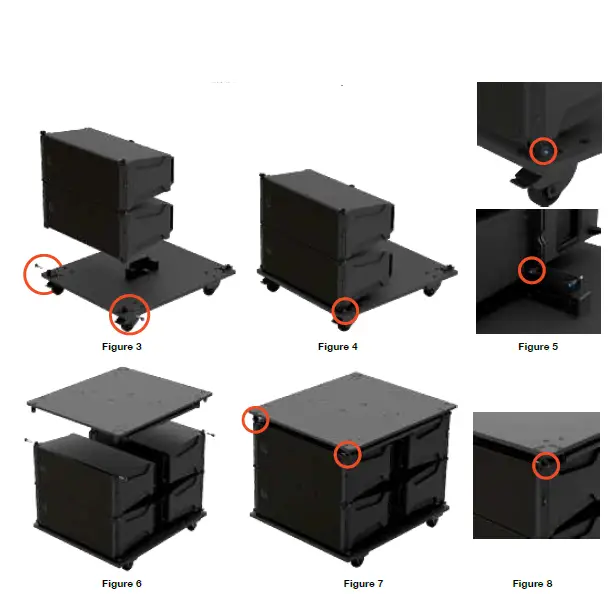 Figure 3

Figure 4

Figure 5

Figure 6

Figure 7

Figure 8