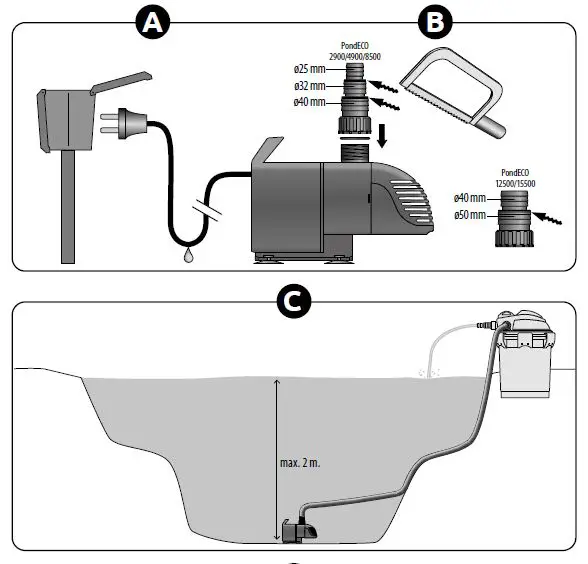 A

B

PondECO
2900/4900/8500

ø25 mm
ø32 mm
ø40 mm

PondECO
12500/15500

ø40 mm
ø50 mm

C

max. 2 m.