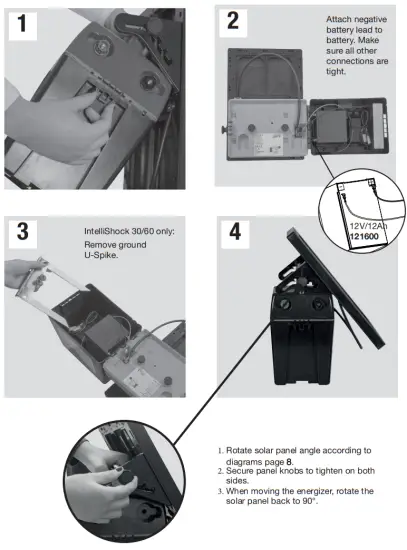 1

2

Attach negative battery lead to battery. Make sure all other connections are tight.

12V/12Ah
121600

3

IntelliShock 30/60 only:
Remove ground U-Spike.

4

1. Rotate solar panel angle according to diagrams page 8.
2. Secure panel knobs to tighten on both sides.
3. When moving the energizer, rotate the solar panel back to 90°.