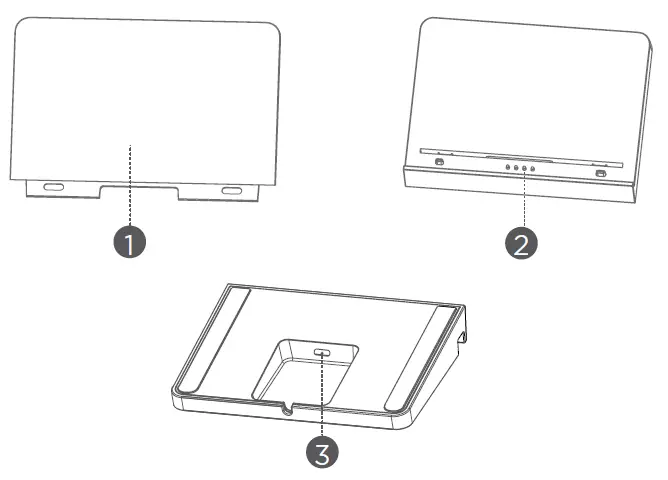 1

2

3