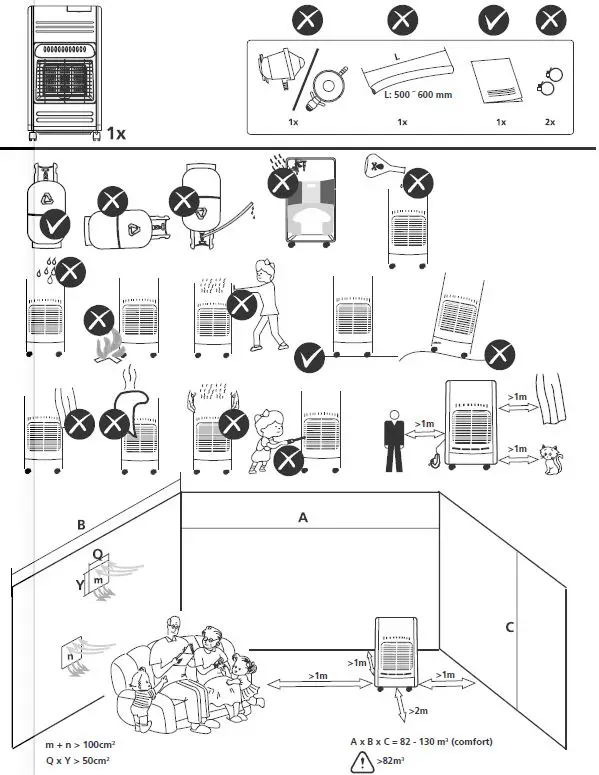 1x

L

L: 500 ˜ 600 mm

1x

1x

1x

2x

>1m

>1m

>1m

B

A

Q

Y

m

n

C

>1m

>1m

>1m

>2m

m + n > 100cm²
Q x Y > 50cm²

A x B x C = 82 - 130 m³ (comfort)

>82m³