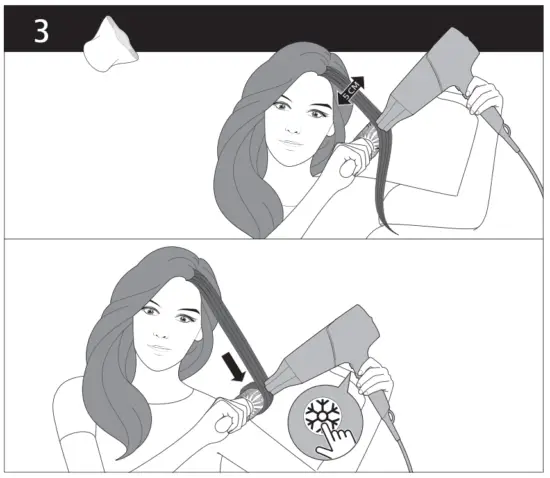 3

5 CM