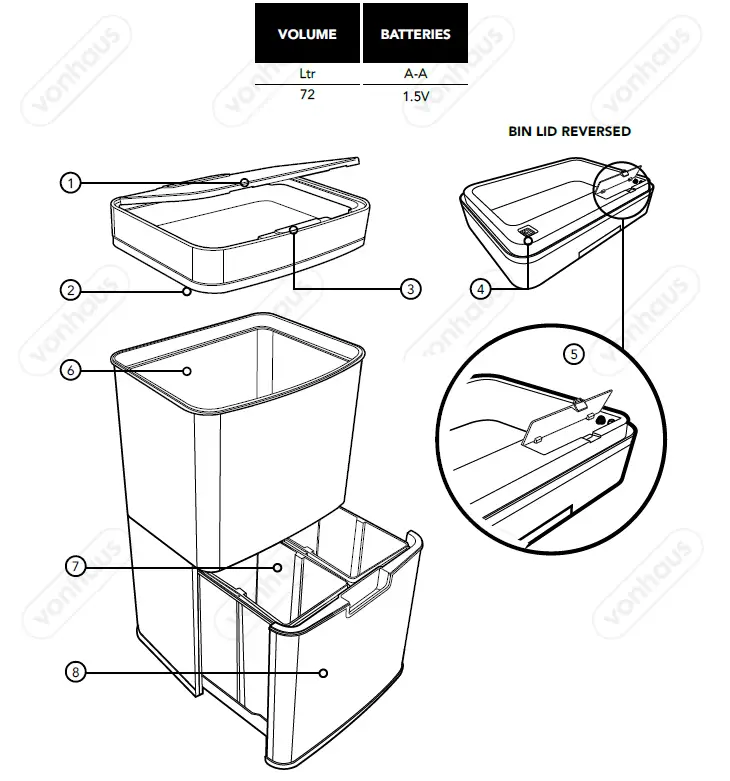 | VOLUME | BATTERIES |
|---|---|
| Ltr | A-A |
| 72 | 1.5V |

BIN LID REVERSED

1
2
3
4
5
6
7
8

vonhaus