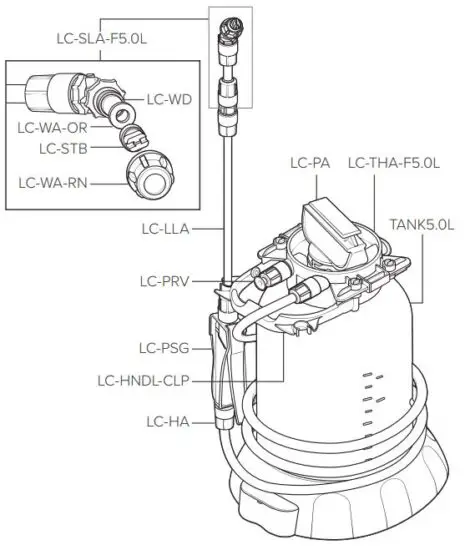 LC-SLA-F5.0L
LC-WD
LC-WA-OR
LC-STB
LC-WA-RN
LC-PA
LC-THA-F5.0L
TANK5.0L
LC-LLA
LC-PRV
LC-PSG
LC-HNDL-CLP
LC-HA