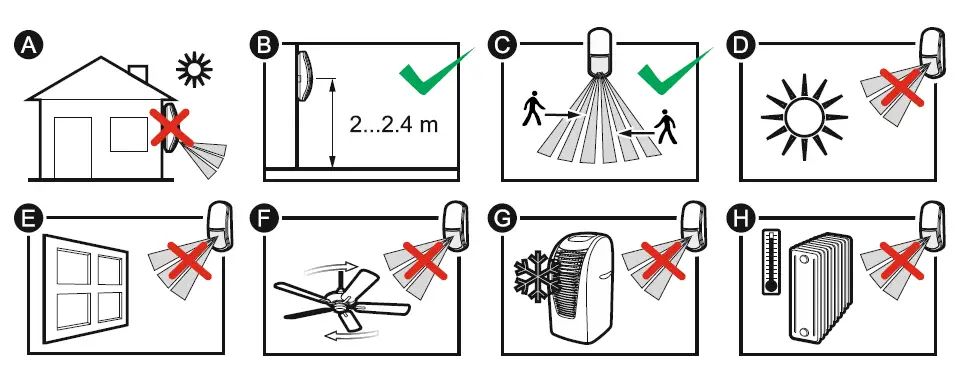 A

B

2...2.4 m

C

D

E

F

G

H