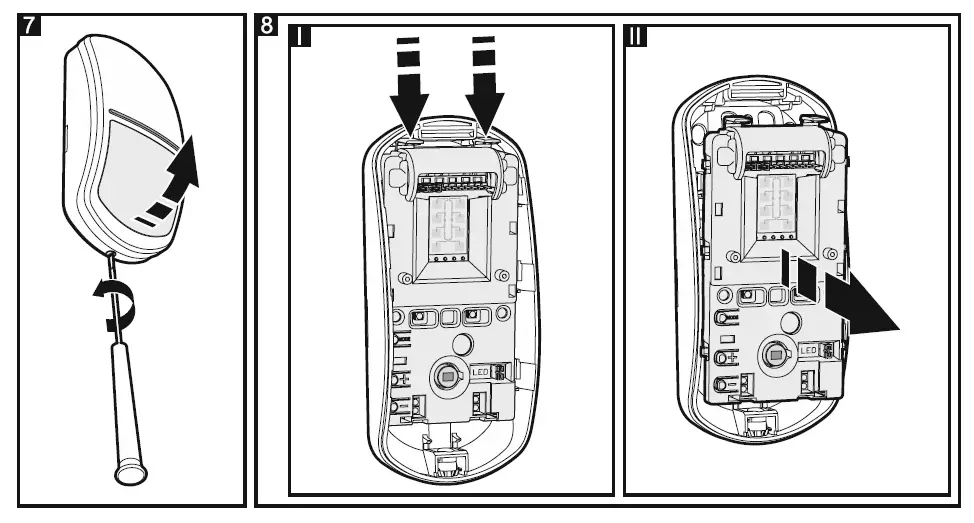 7

8

I

LED

II

LED