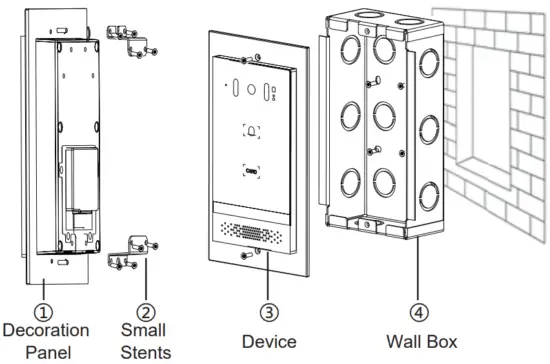 CARD

① Decoration Panel

② Small Stents

③ Device

④ Wall Box