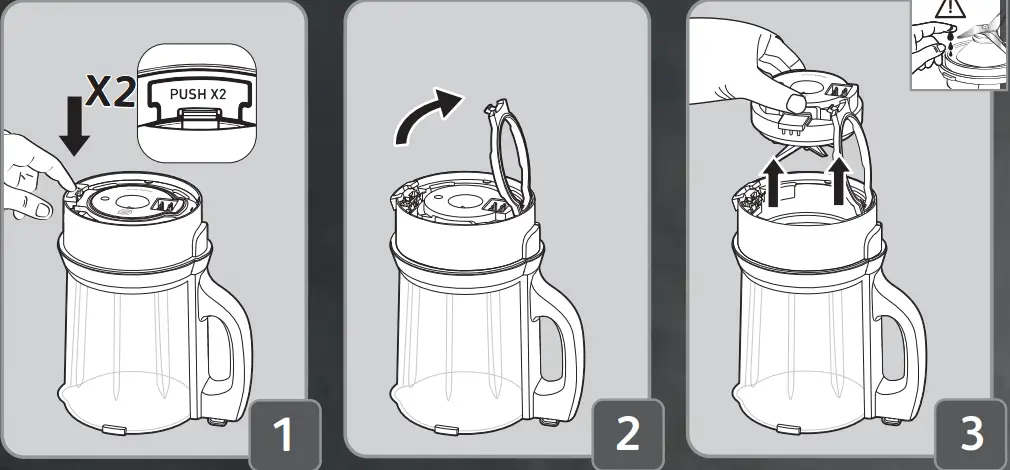 X2

PUSH X2

1

2

3