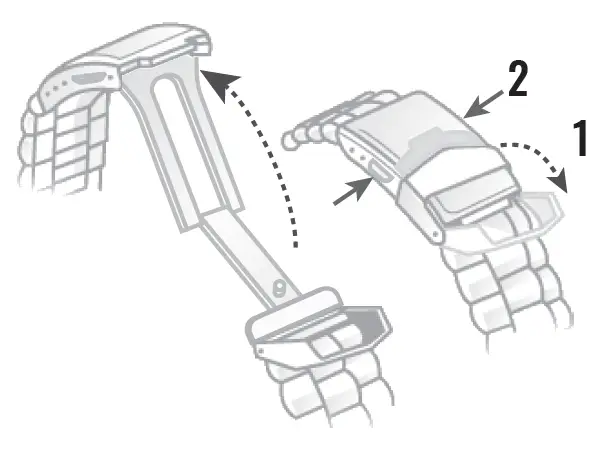 2
1