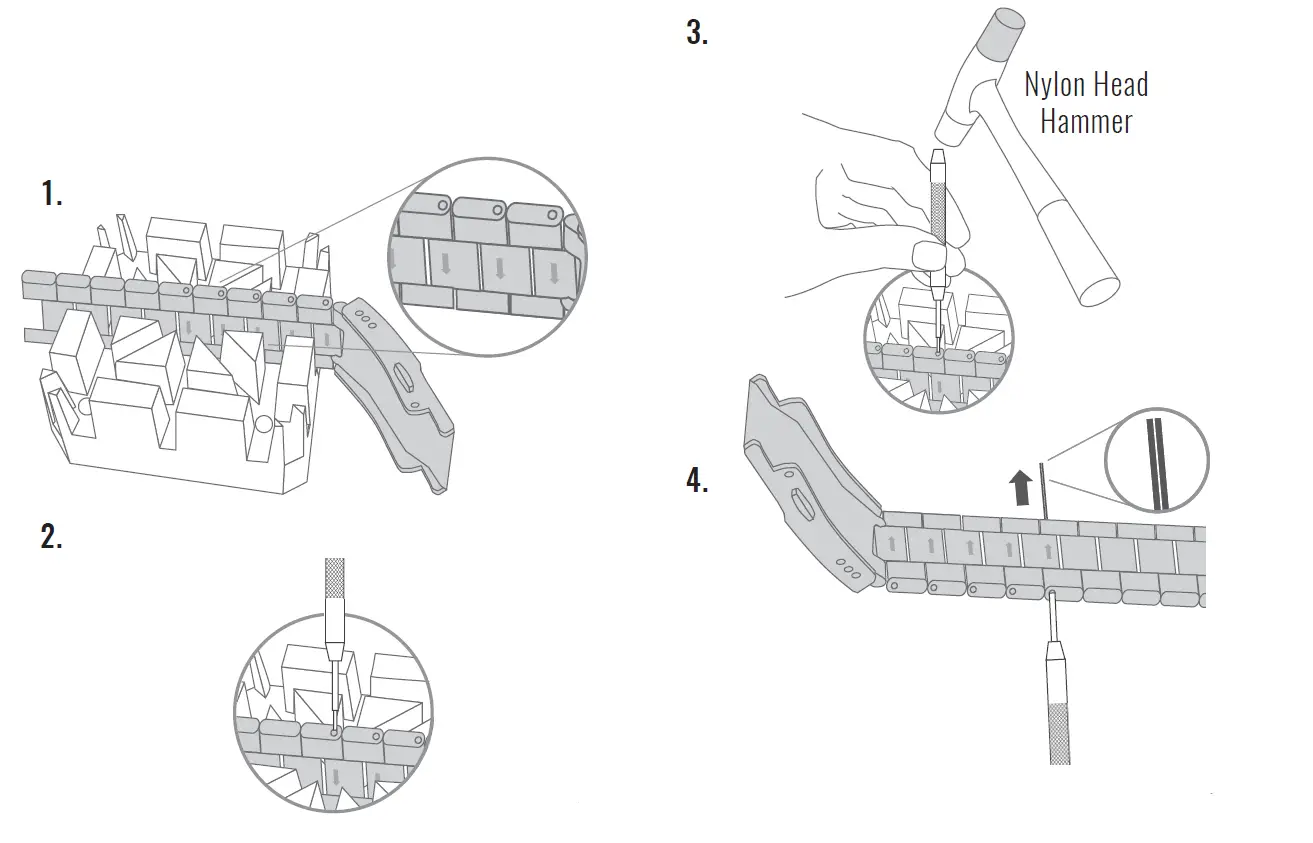 1.

2.

3.

Nylon Head Hammer

4.