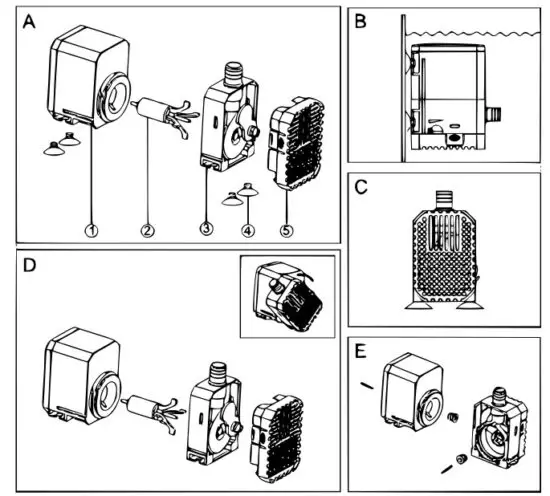 A

1
2
3
4
5

B

C

D

E