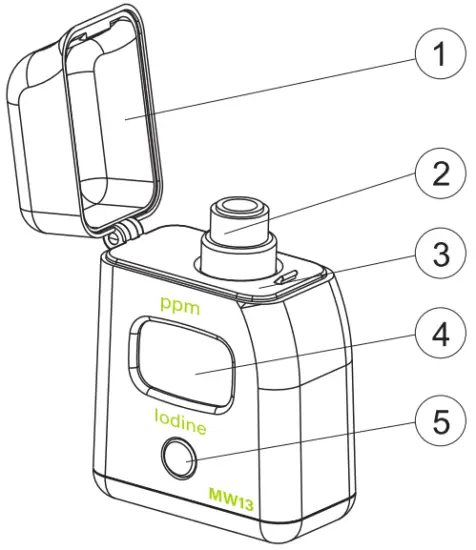 1
2
3
ppm
4
Iodine
5
MW13