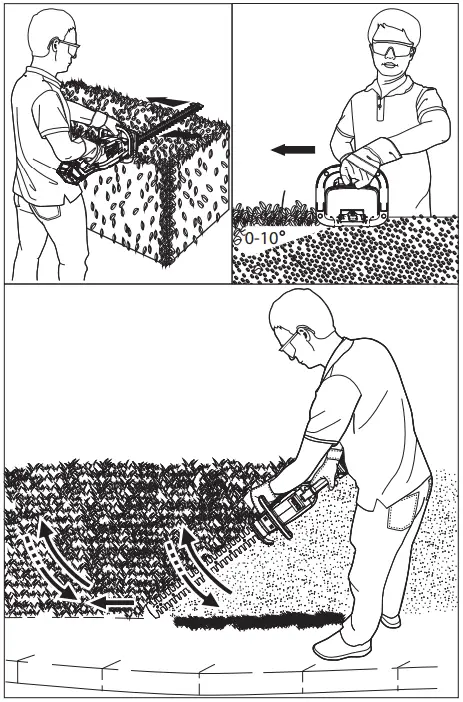 0-10°