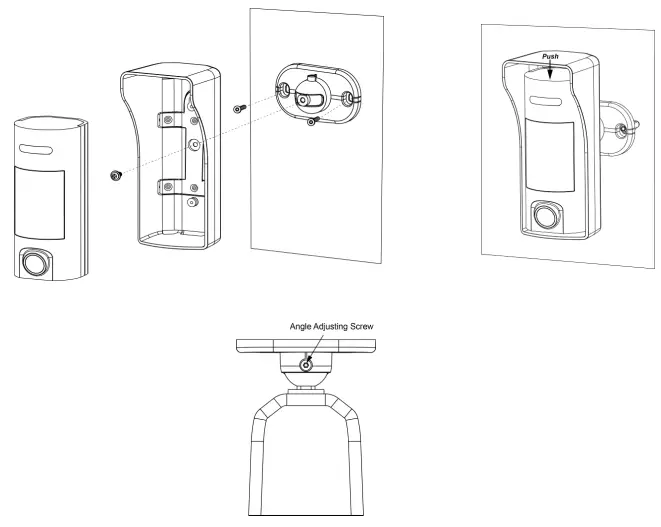 Push

Angle Adjusting Screw