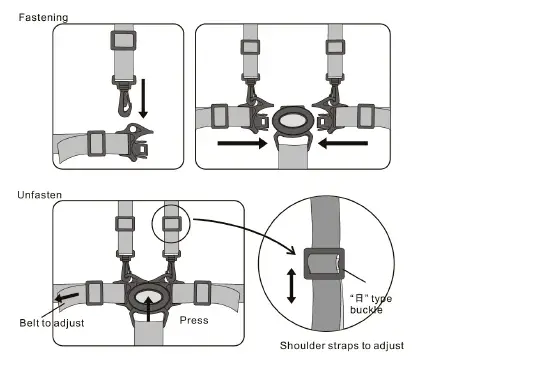 Fastening

Unfasten

Belt to adjust

Press

"日" type buckle

Shoulder straps to adjust