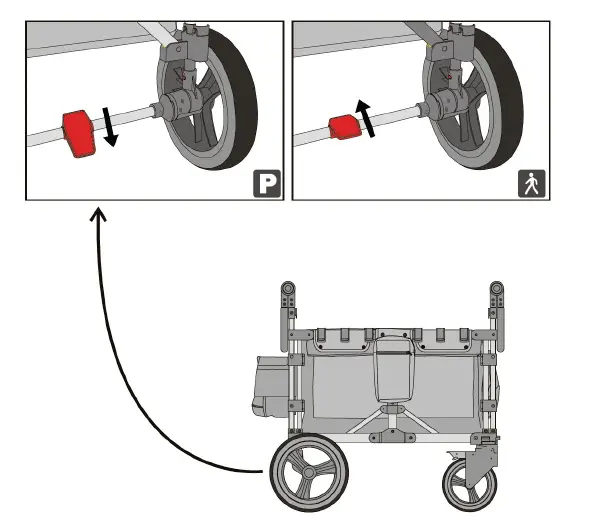 P