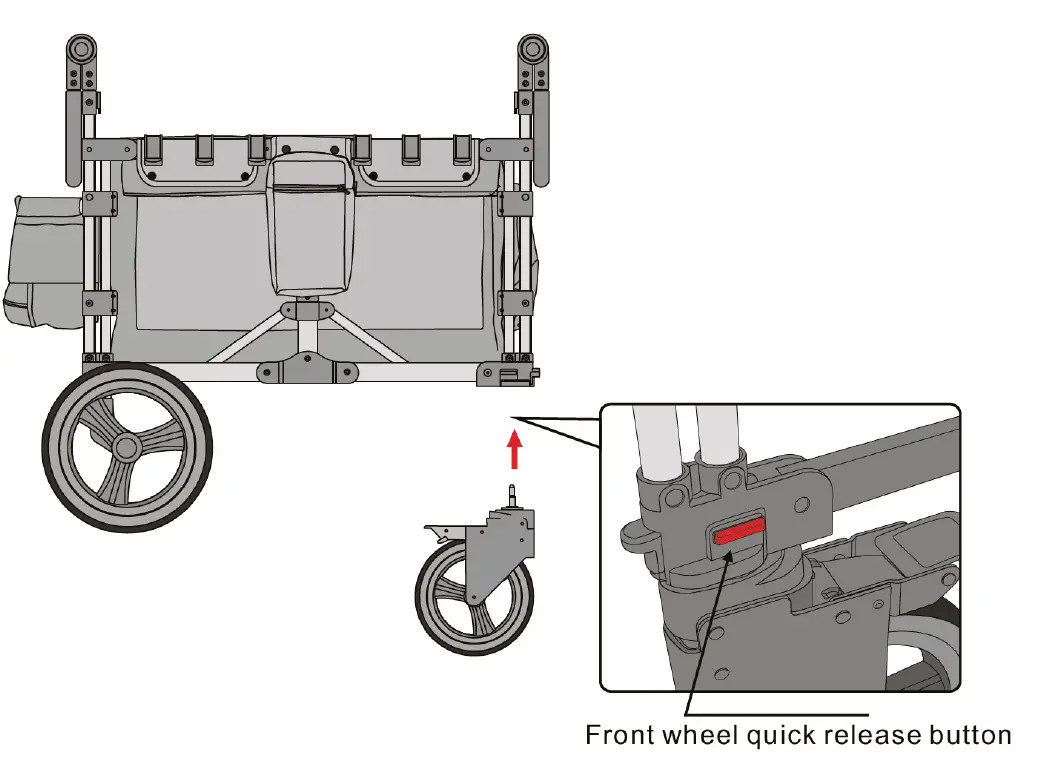 Front wheel quick release button