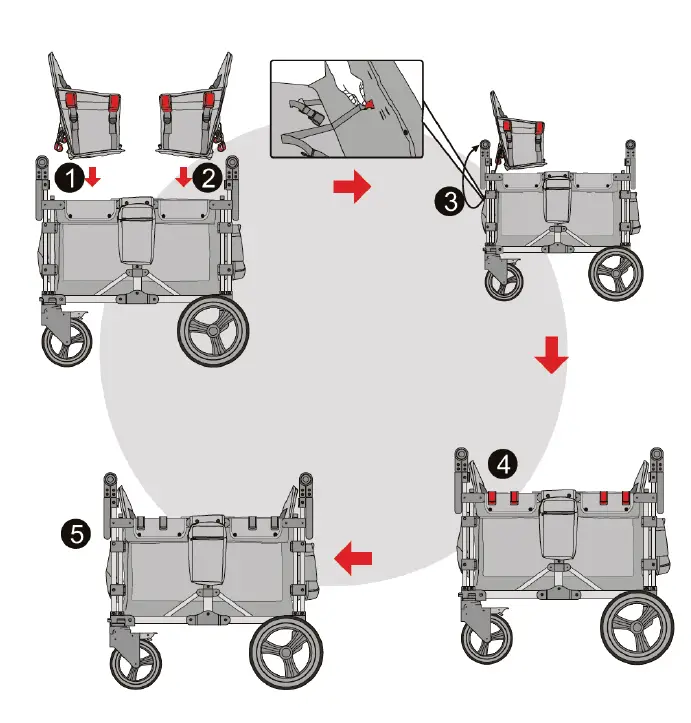 1
2
3
4
5