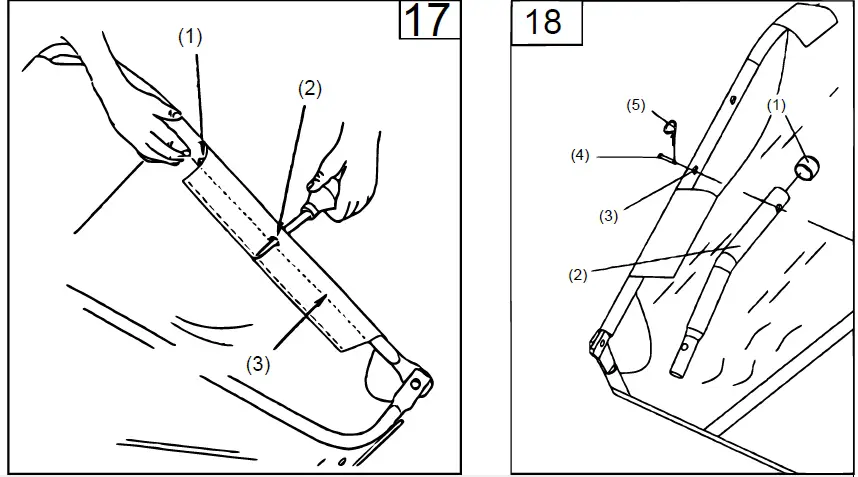 17

(1)

(2)

(3)

18

(5)

(1)

(4)

(3)

(2)