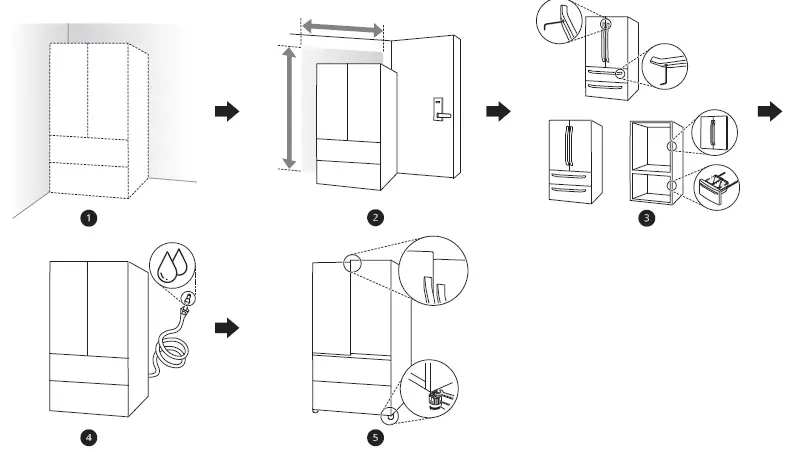 1

2

3

4

5