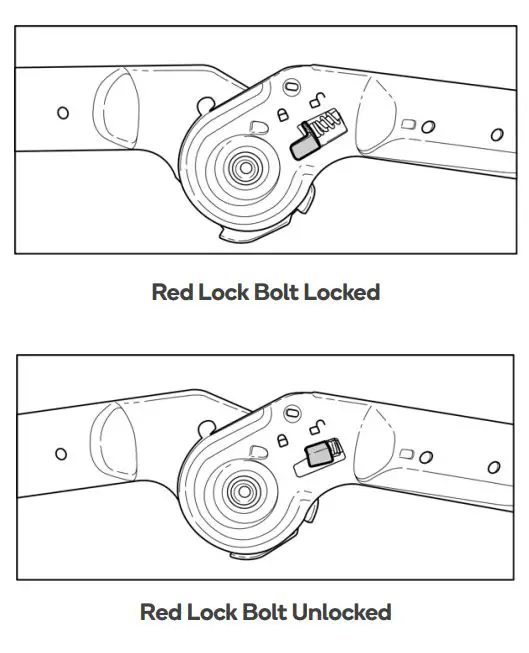 Red Lock Bolt Locked

Red Lock Bolt Unlocked