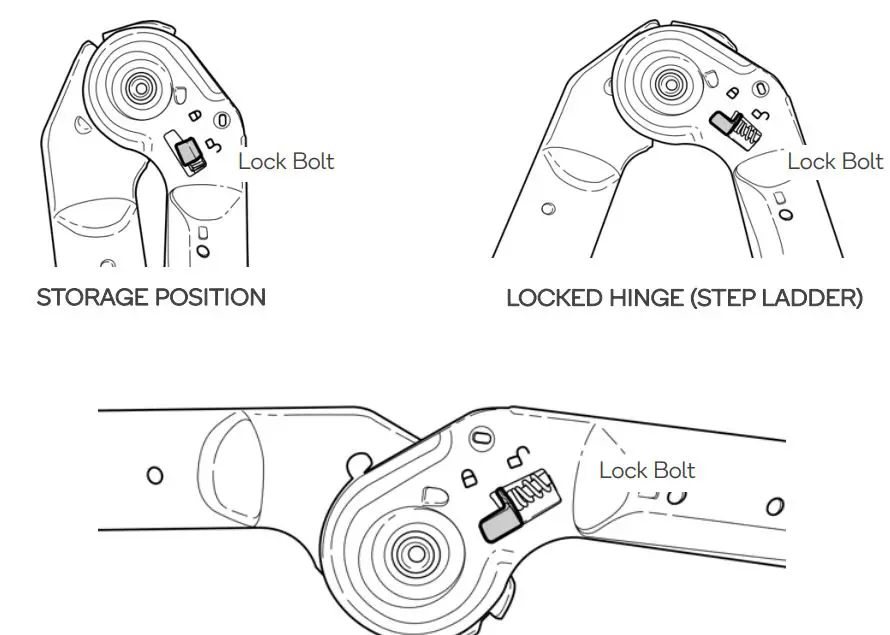 Lock Bolt

STORAGE POSITION

Lock Bolt

LOCKED HINGE (STEP LADDER)

Lock Bolt