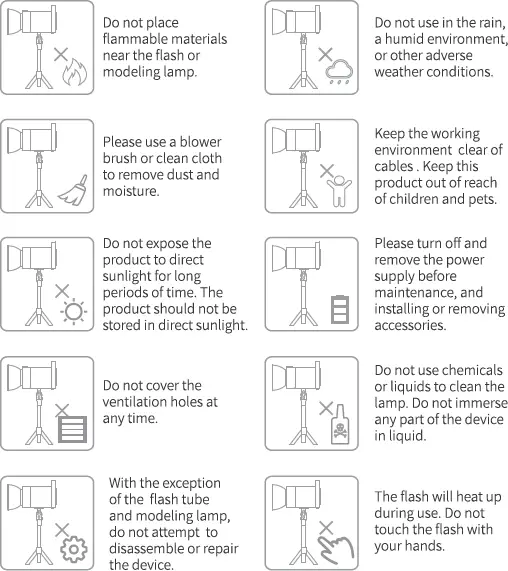 Do not place flammable materials near the flash or modeling lamp.

Please use a blower brush or clean cloth to remove dust and moisture.

Do not expose the product to direct sunlight for long periods of time. The product should not be stored in direct sunlight.

Do not cover the ventilation holes at any time.

With the exception of the flash tube and modeling lamp, do not attempt to disassemble or repair the device.

Do not use in the rain, a humid environment, or other adverse weather conditions.

Keep the working environment clear of cables . Keep this product out of reach of children and pets.

Please turn off and remove the power supply before maintenance, and installing or removing accessories.

Do not use chemicals or liquids to clean the lamp. Do not immerse any part of the device in liquid.

The flash will heat up during use. Do not touch the flash with your hands.