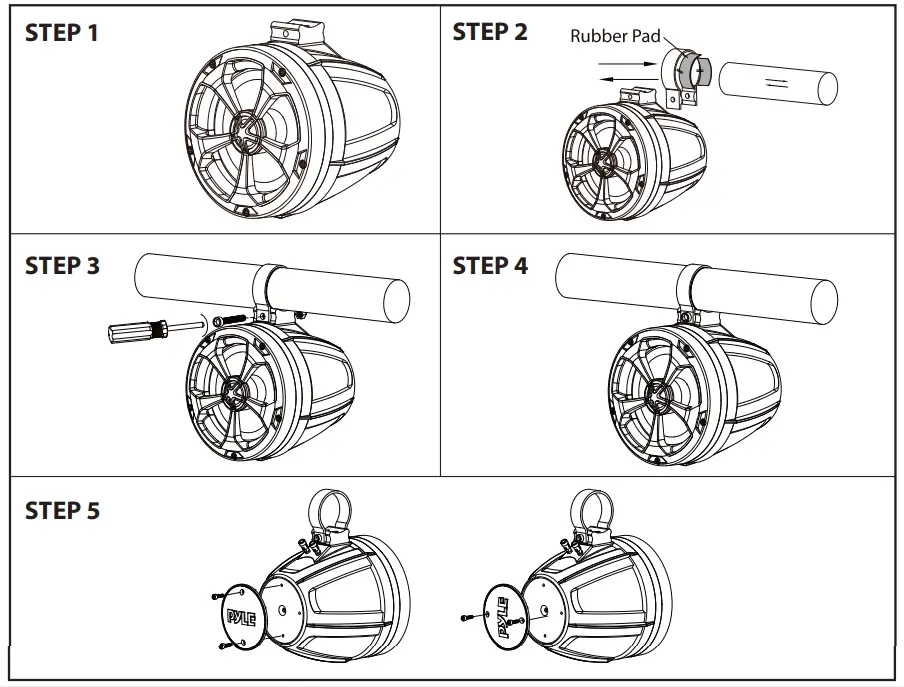 STEP 1

STEP 2

Rubber Pad

STEP 3

STEP 4

STEP 5

PYLE

PYLE