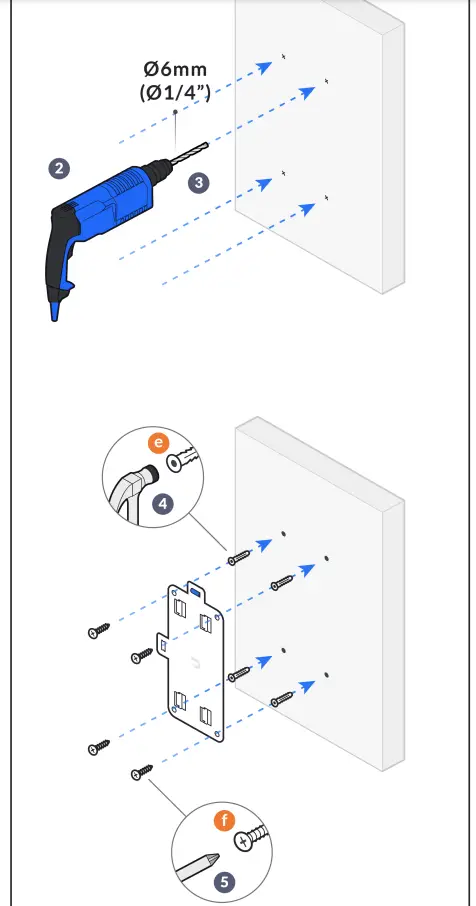 Ø6mm
(Ø1/4")

2

3

e

4

f

5