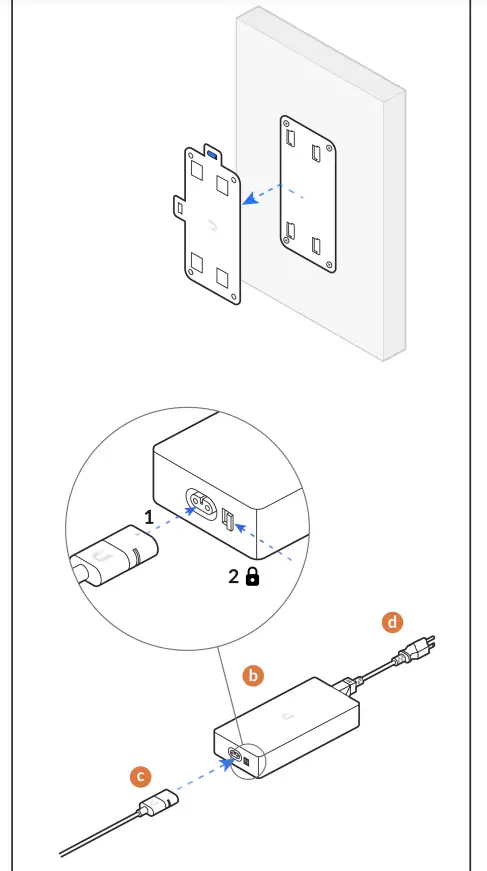 1

2

d

b

c