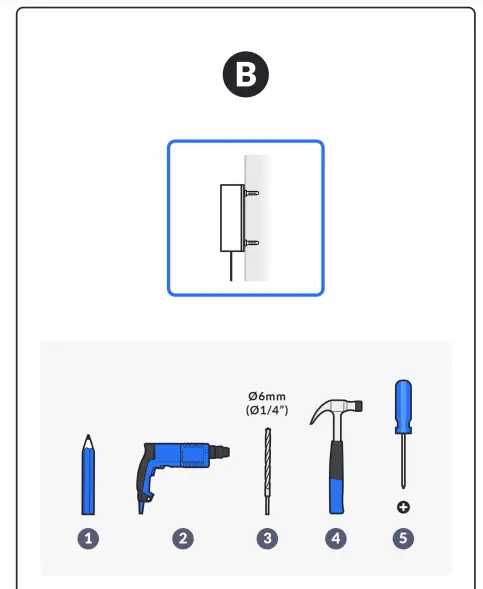 B

Ø6mm
(Ø1/4")

1
2
3
4
5