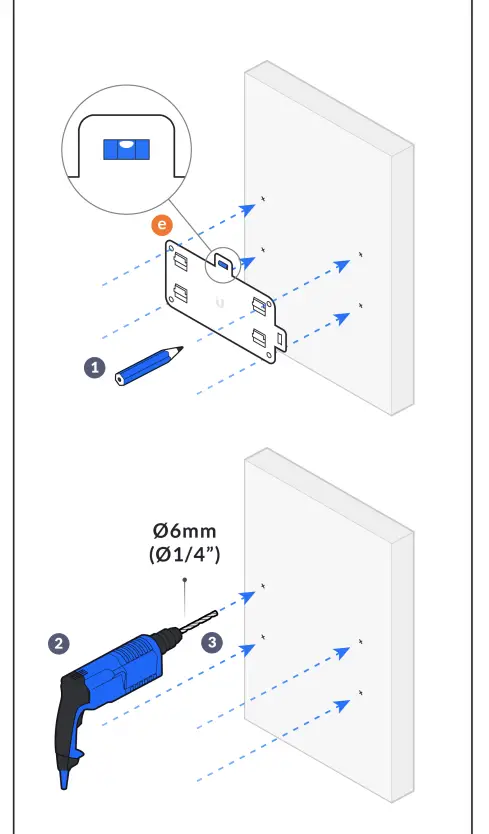 e

1

Ø6mm
(Ø1/4")

2

3