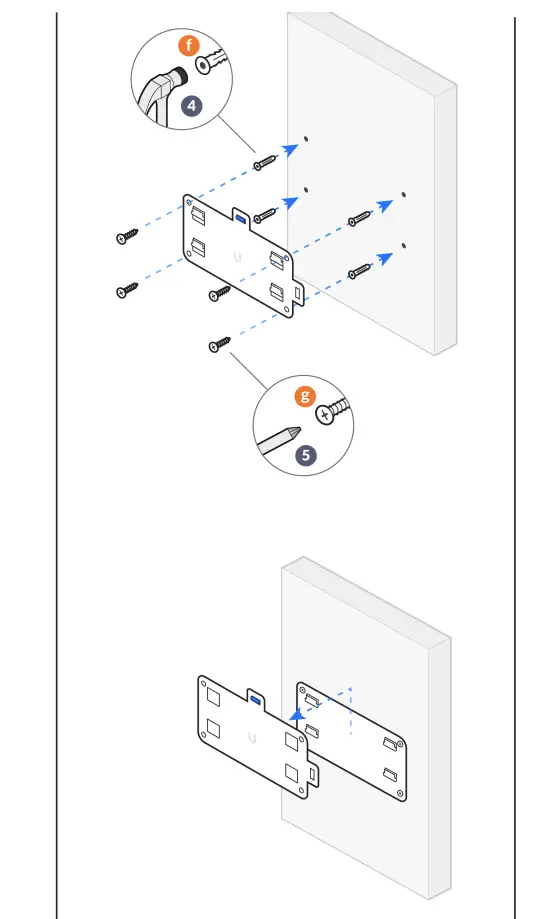 f
4
g
5