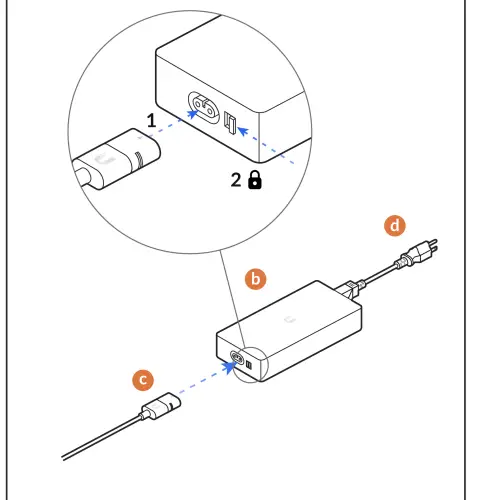 1
2
d
b
c