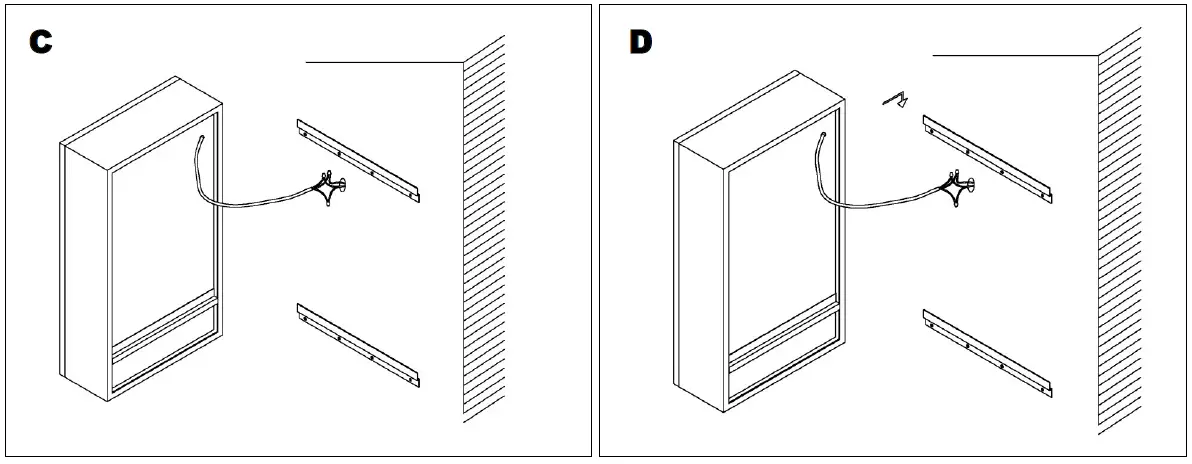 C

D