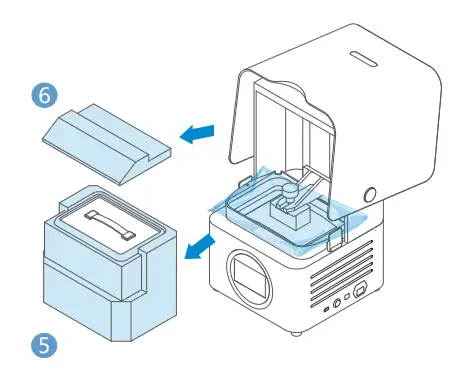 6

5