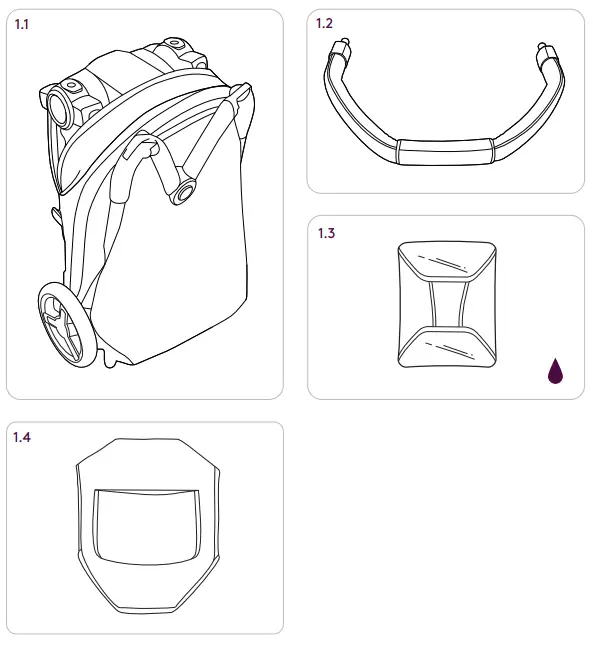 1.1

1.2

1.3

1.4