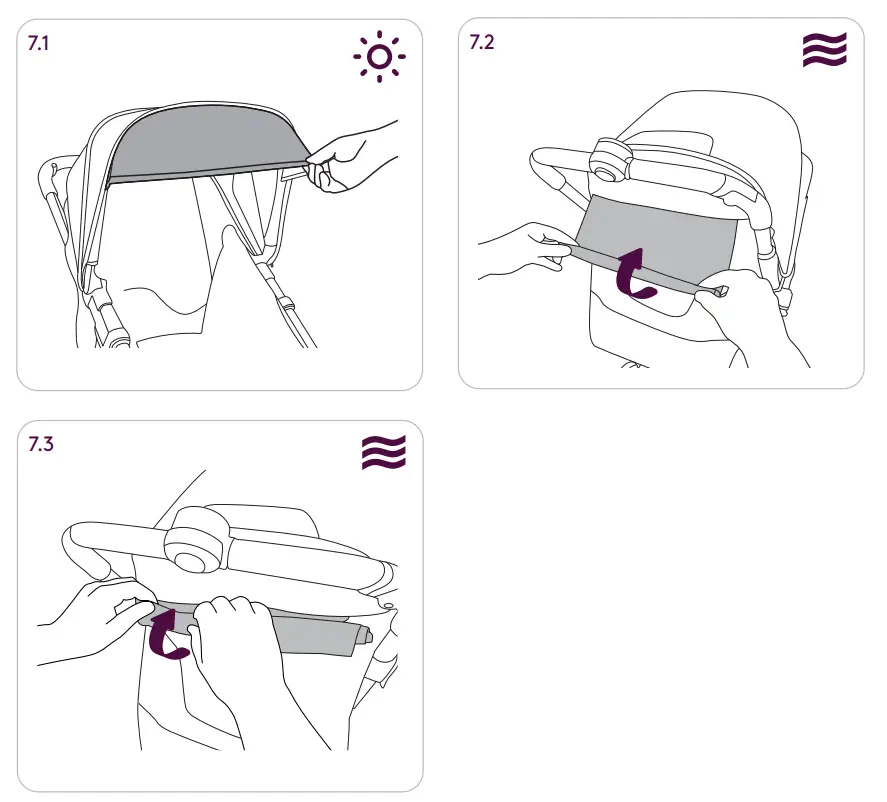 7.1

7.2

7.3