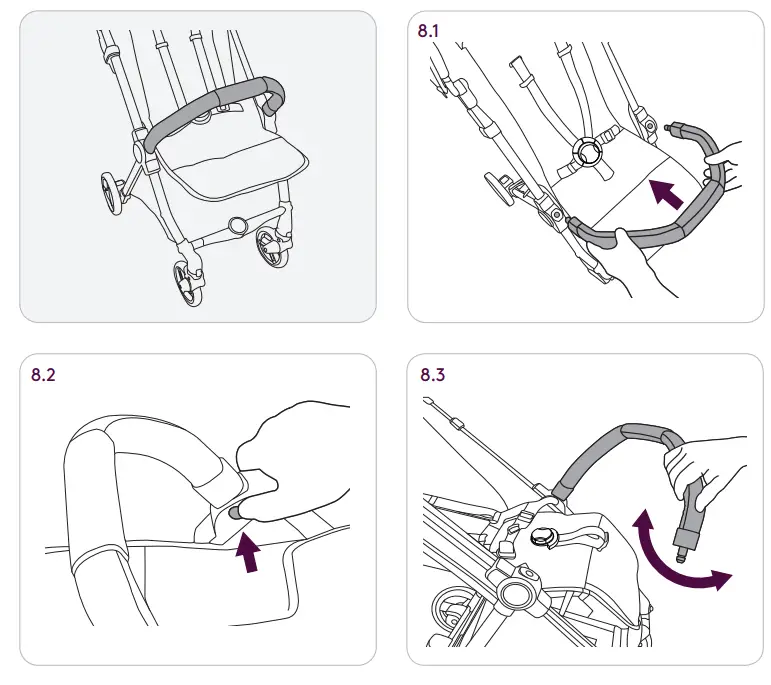 8.1

8.2

8.3