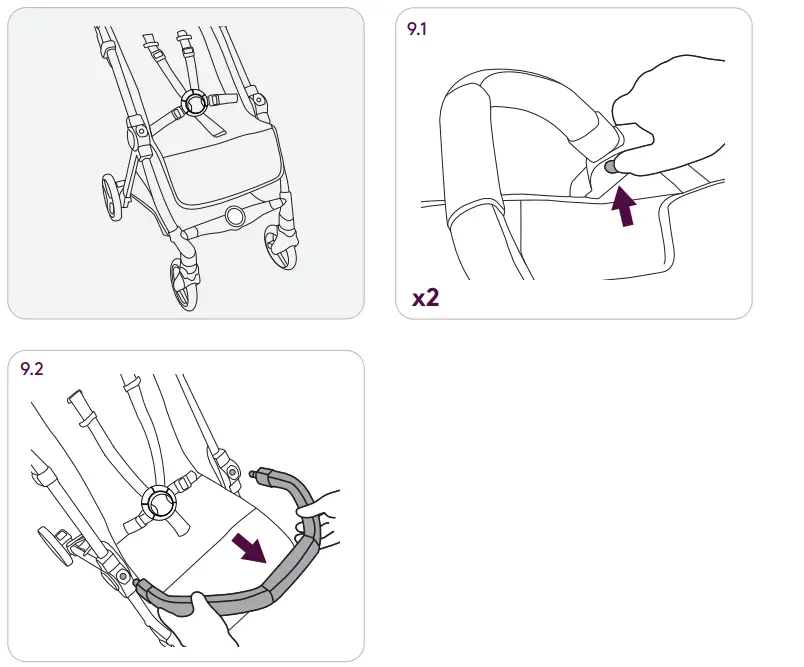 9.1

x2

9.2