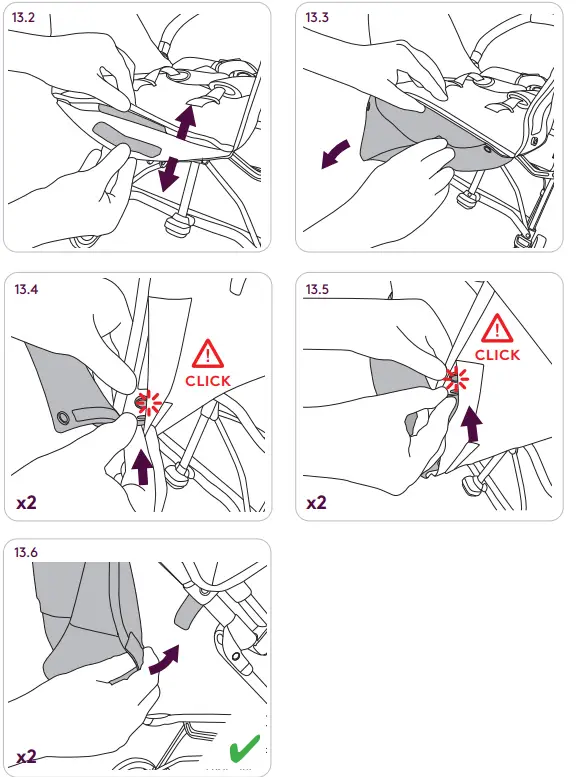 13.2

13.3

13.4

CLICK

x2

13.5

CLICK

x2

13.6

x2