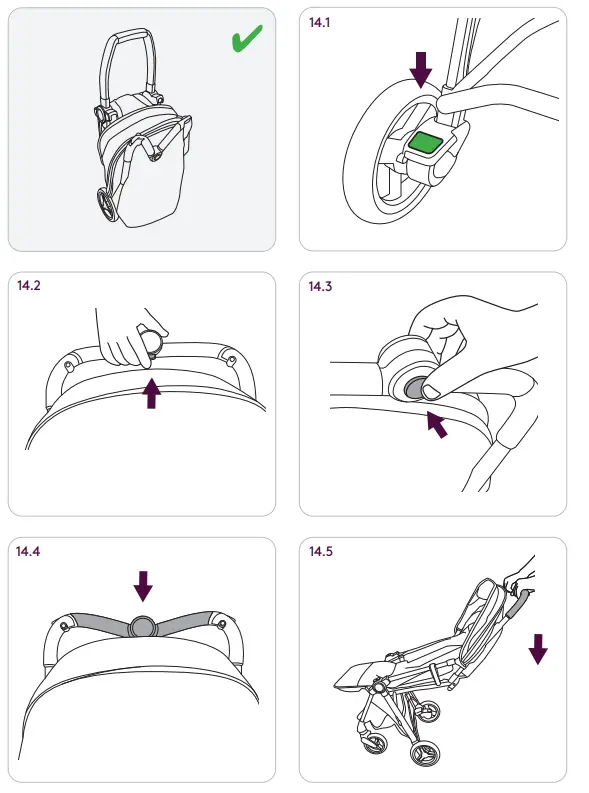 14.1

14.2

14.3

14.4

14.5