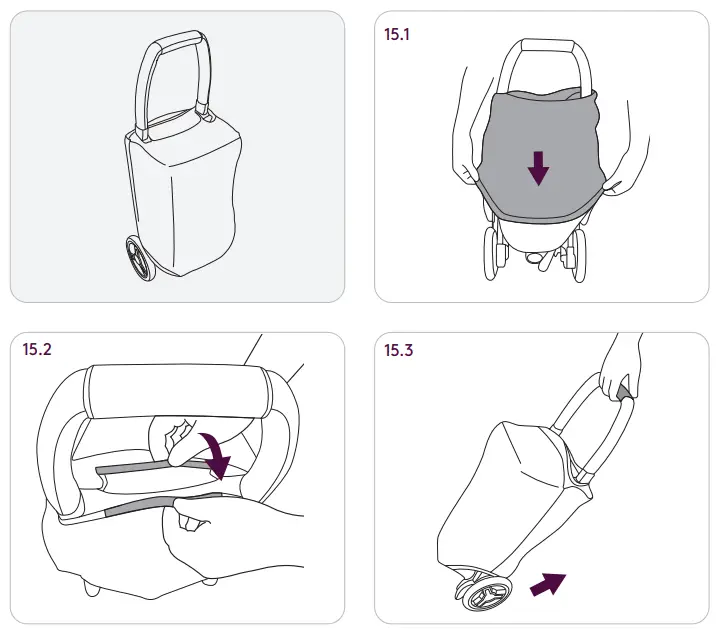 15.1

15.2

15.3