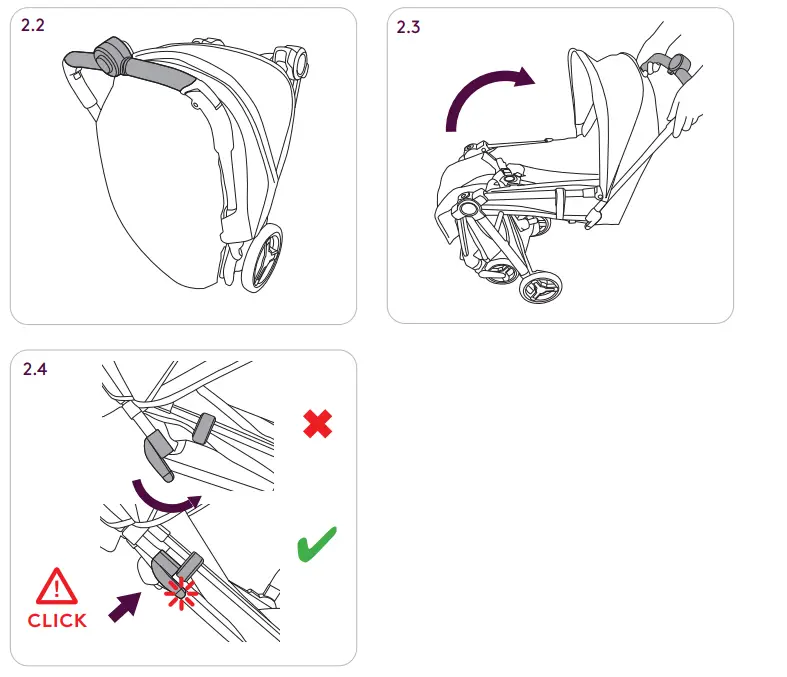 2.2

2.3

2.4

CLICK