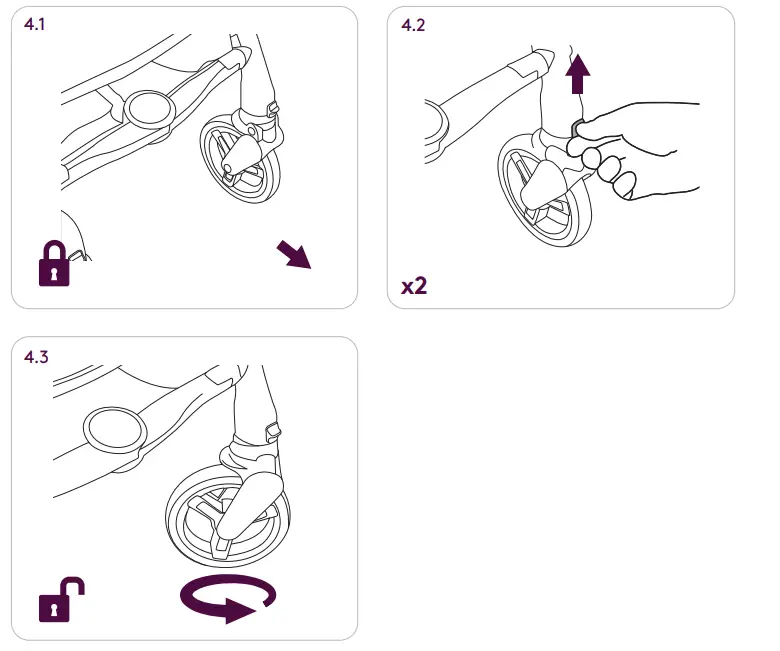 4.1

4.2

x2

4.3