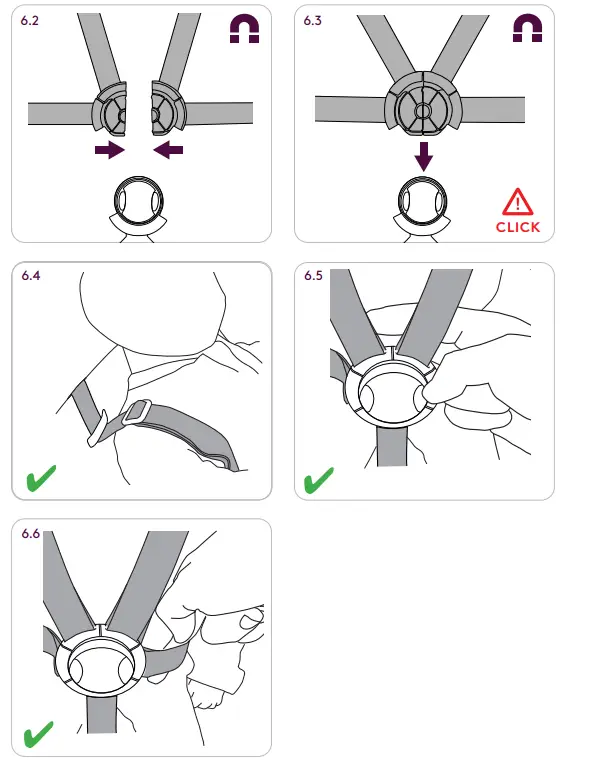 6.2

6.3

CLICK

6.4

6.5

6.6